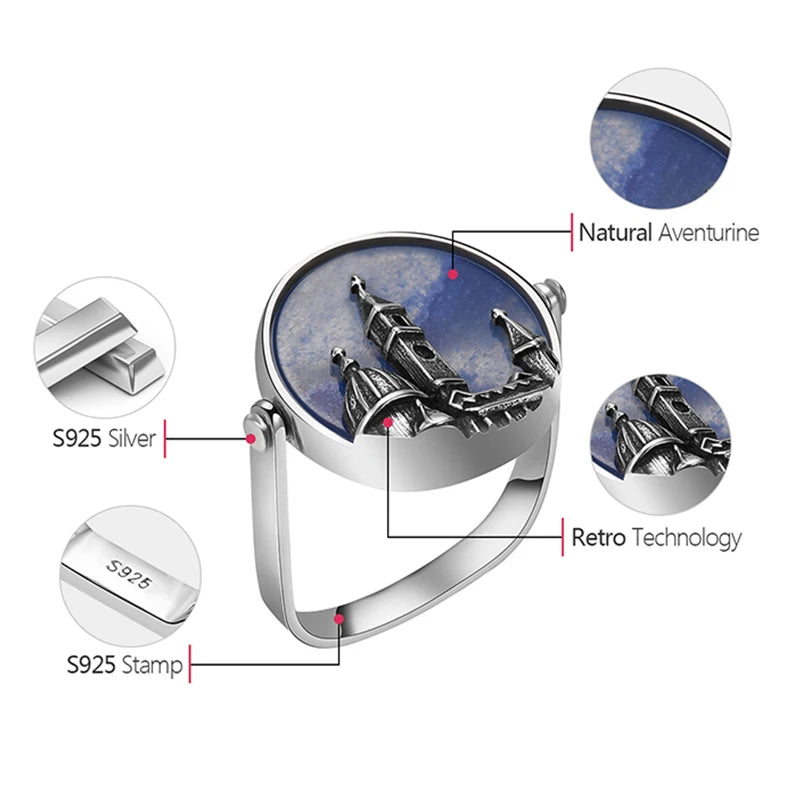 Natural Aventurine

S925 Silver

Retro Technology

S925

S925 Stamp